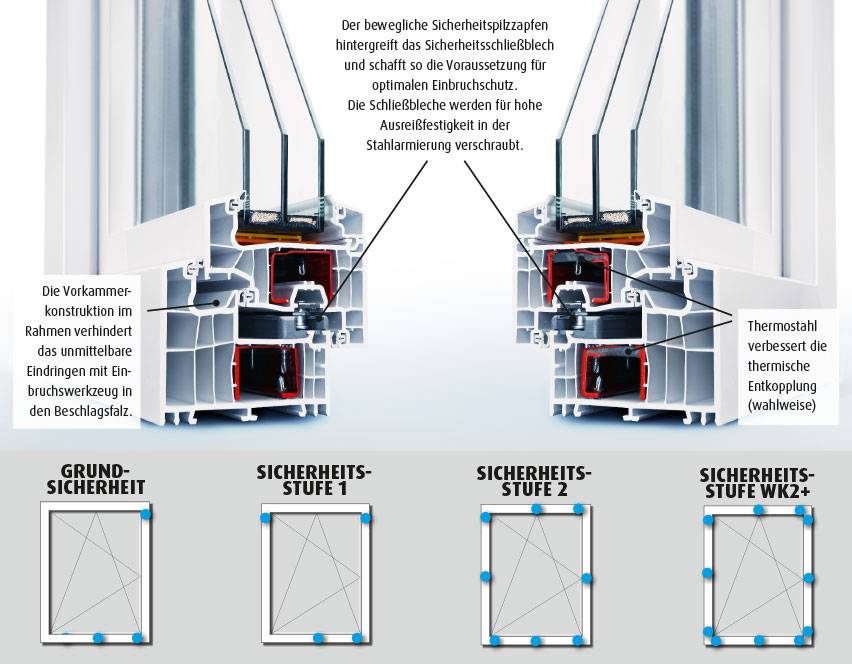 Der bewegliche Sicherheitspilzzapfen hintergreift das Sicherheitsschließblech und schafft so die Voraussetzung für optimalen Einbruchschutz. Die Schließbleche werden für hohe Ausreißfestigkeit in der Stahlarmierung verschraubt.

Die Vorkammerkonstruktion im Rahmen verhindert das unmittelbare Eindringen mit Einbruchswerkzeug in den Beschlagsfalz.

Thermostahl verbessert die thermische Entkopplung (wahlweise)

GRUND-SICHERHEIT

SICHERHEITS-STUFE 1

SICHERHEITS-STUFE 2

SICHERHEITS-STUFE WK2+